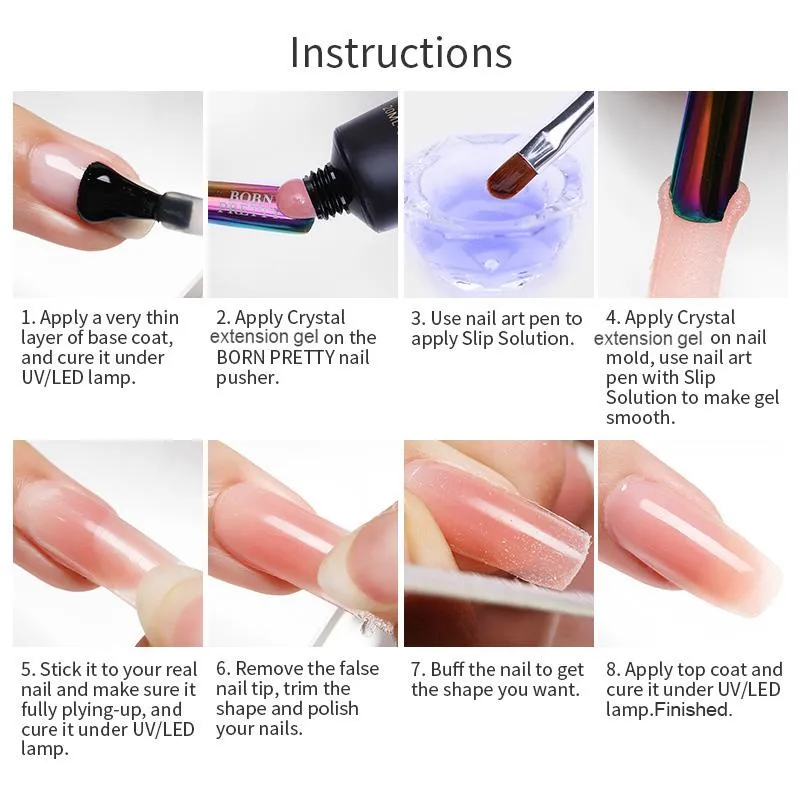 Instructions

BORN PRETTY

1. Apply a very thin layer of base coat, and cure it under UV/LED lamp.

2. Apply Crystal extension gel on the BORN PRETTY nail pusher.

3. Use nail art pen to apply Slip Solution.

4. Apply Crystal extension gel on nail mold, use nail art pen with Slip Solution to make gel smooth.

5. Stick it to your real nail and make sure it fully plying-up, and cure it under UV/LED lamp.

6. Remove the false nail tip, trim the shape and polish your nails.

7. Buff the nail to get the shape you want.

8. Apply top coat and cure it under UV/LED lamp.Finished.